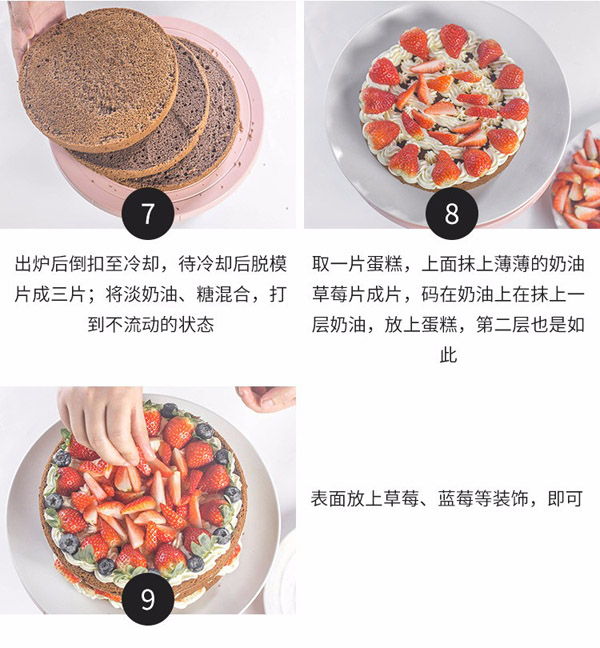 7

出炉后倒扣至冷却，待冷却后脱模片成三片；将淡奶油、糖混合，打到不流动的状态

8

取一片蛋糕，上面抹上薄薄的奶油草莓片成片，码在奶油上在抹上一层奶油，放上蛋糕，第二层也是如此

9

表面放上草莓、蓝莓等装饰，即可